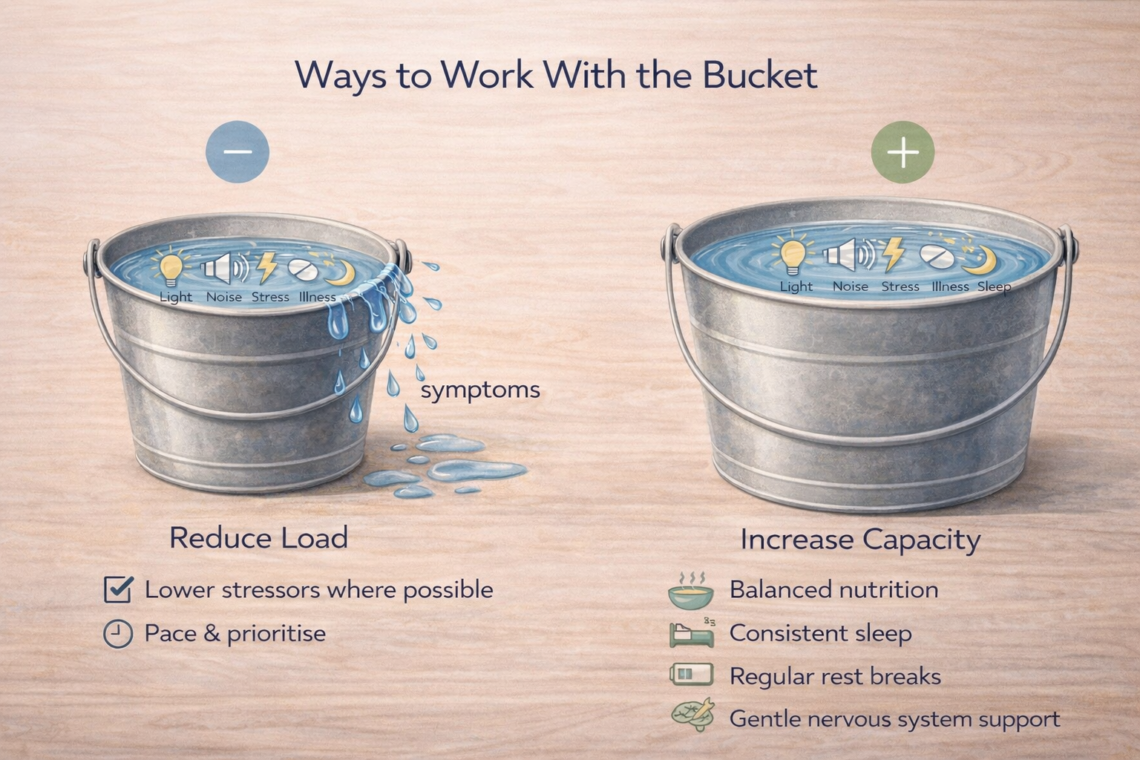 Ways to Work With the Bucket

−

Light Noise Stress Illness

symptoms

Reduce Load

Lower stressors where possible

Pace & prioritise

+

Light Noise Stress Illness Sleep

Increase Capacity

Balanced nutrition

Consistent sleep

Regular rest breaks

Gentle nervous system support